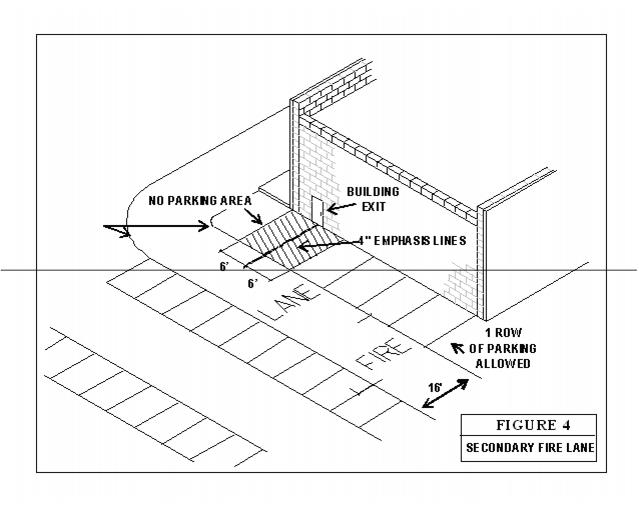 NO PARKING AREA

BUILDING EXIT

4" EMPHASIS LINES

6'

6'

LANE

FIRE

1 ROW OF PARKING ALLOWED

16'

FIGURE 4

SECONDARY FIRE LANE