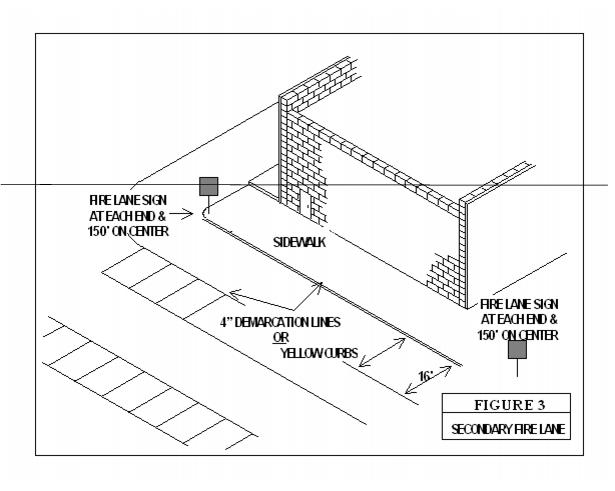 FIRE LANE SIGN
AT EACH END &
150' ON CENTER

SIDEWALK

4" DEMARCATION LINES
OR
YELLOW CURBS

FIRE LANE SIGN
AT EACH END &
150' ON CENTER

16'

FIGURE 3
SECONDARY FIRE LANE